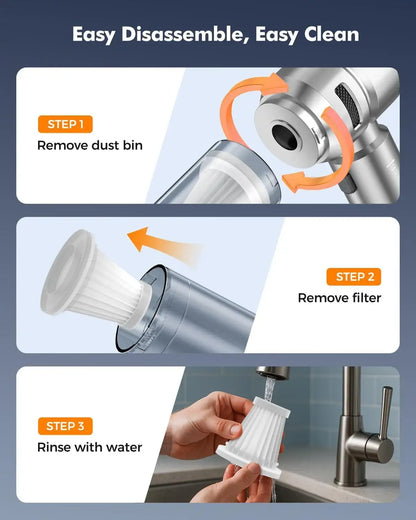 Easy Disassemble, Easy Clean

STEP 1
Remove dust bin

STEP 2
Remove filter

STEP 3
Rinse with water